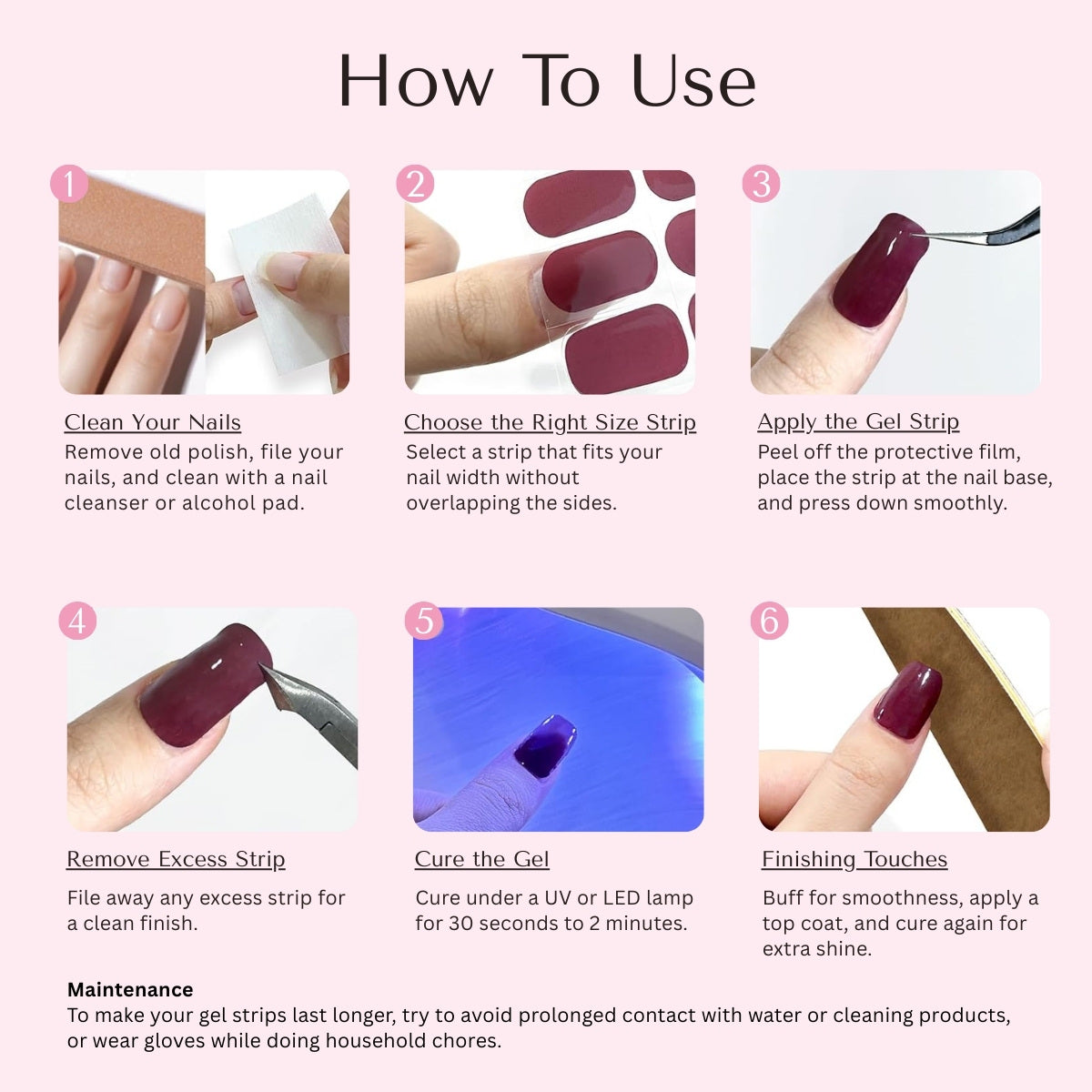 How To Use

1

Clean Your Nails
Remove old polish, file your nails, and clean with a nail cleanser or alcohol pad.

2

Choose the Right Size Strip
Select a strip that fits your nail width without overlapping the sides.

3

Apply the Gel Strip
Peel off the protective film, place the strip at the nail base, and press down smoothly.

4

Remove Excess Strip
File away any excess strip for a clean finish.

5

Cure the Gel
Cure under a UV or LED lamp for 30 seconds to 2 minutes.

6

Finishing Touches
Buff for smoothness, apply a top coat, and cure again for extra shine.

Maintenance
To make your gel strips last longer, try to avoid prolonged contact with water or cleaning products, or wear gloves while doing household chores.